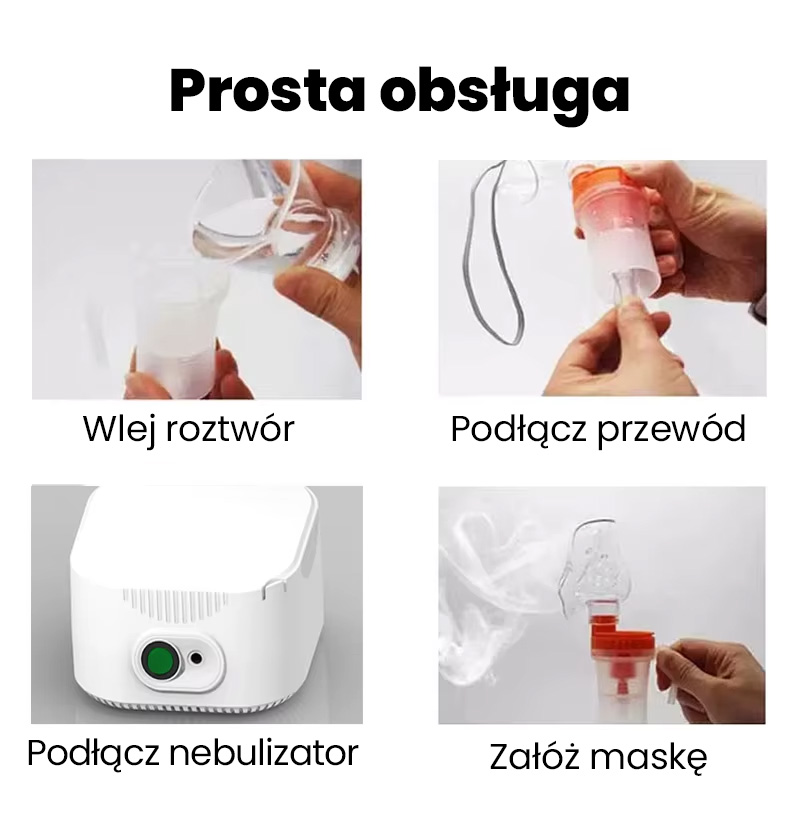 Prosta obsługa

Wlej roztwór

Podłącz przewód

Podłącz nebulizator

Załóż maskę